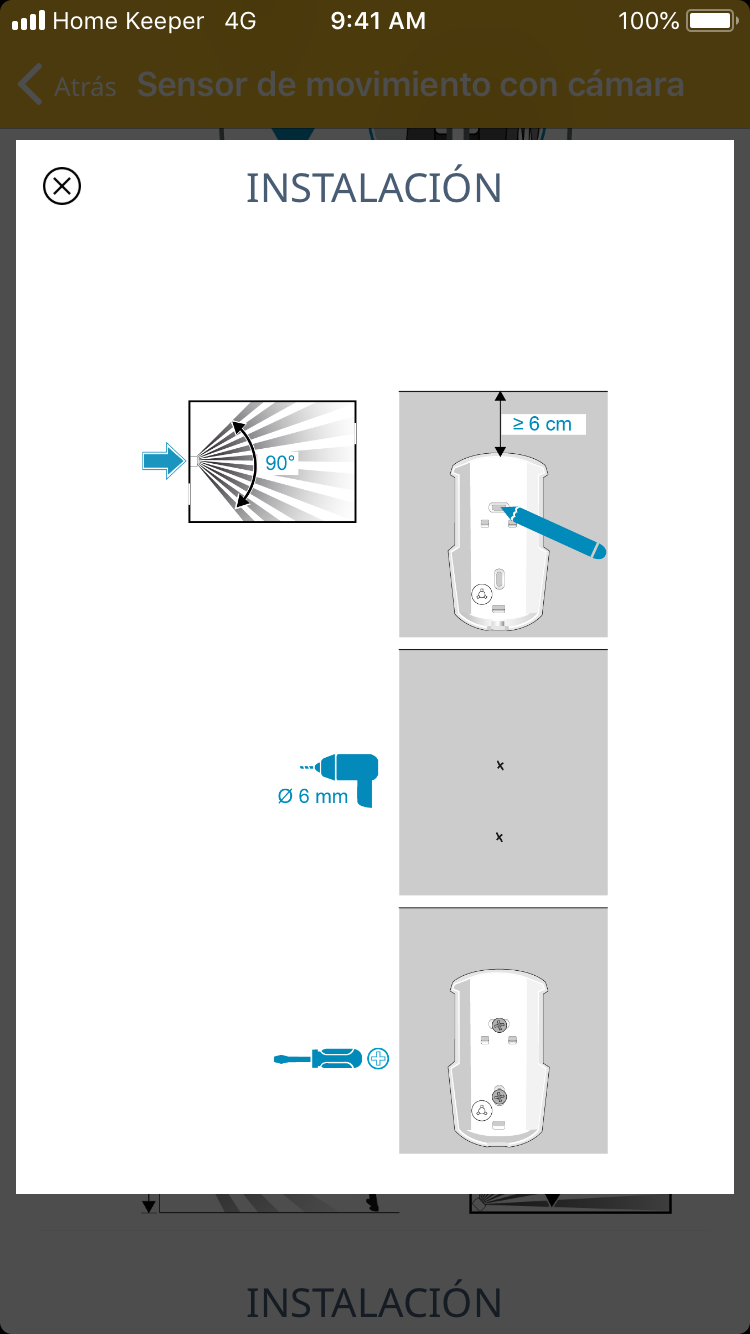 Home Keeper 4G 9:41 AM 100%

Atrás Sensor de movimiento con cámara

INSTALACIÓN

90°

≥ 6 cm

Ø 6 mm

INSTALACIÓN